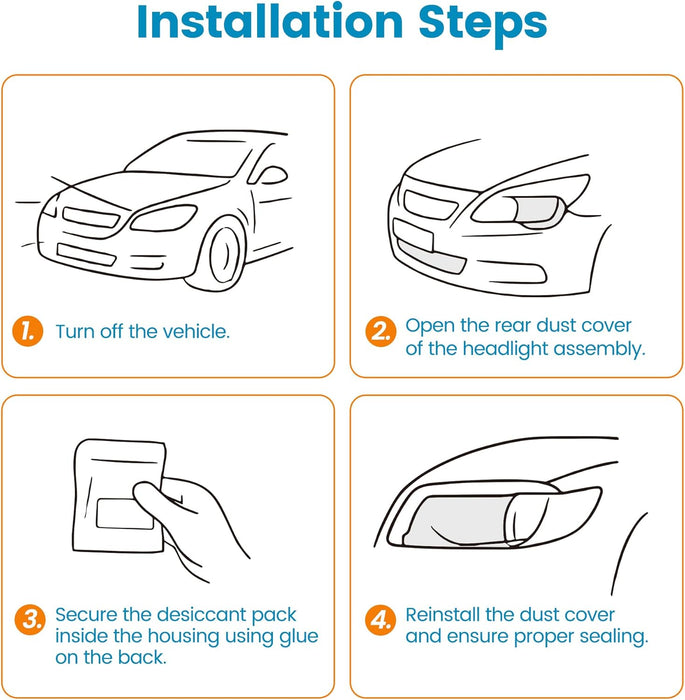 Installation Steps

1. Turn off the vehicle.

2. Open the rear dust cover of the headlight assembly.

3. Secure the desiccant pack inside the housing using glue on the back.

4. Reinstall the dust cover and ensure proper sealing.